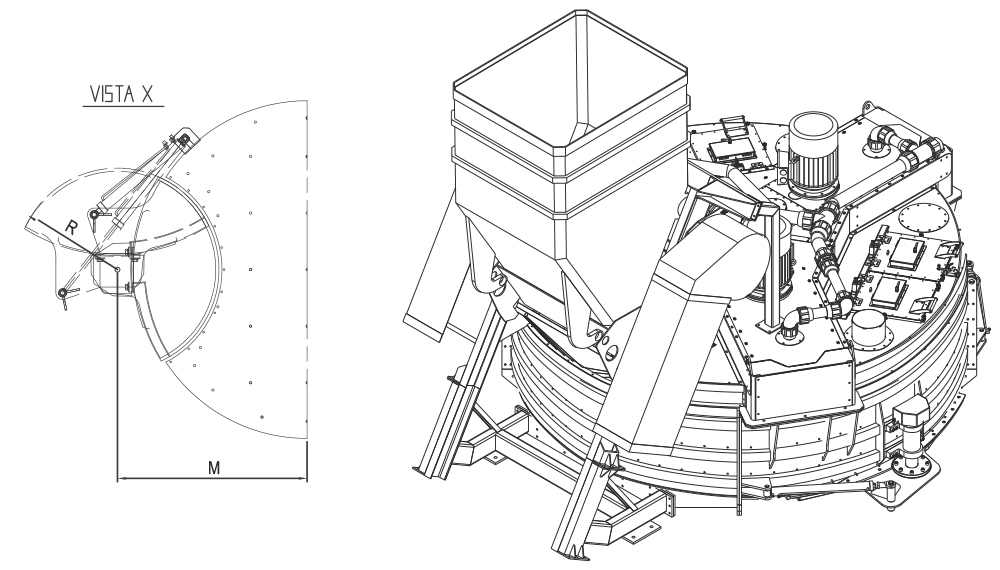 VISTA X

R

M